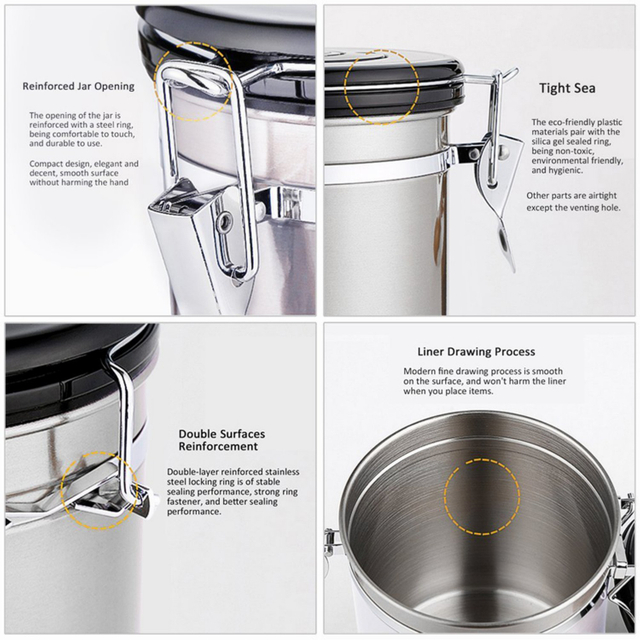 Reinforced Jar Opening

The opening of the jar is reinforced with a steel ring, being comfortable to touch, and durable to use.

Compact design, elegant and decent, smooth surface without harming the hand

Tight Sea

The eco-friendly plastic materials pair with the silica gel sealed ring, being non-toxic, environmental friendly, and hygienic.

Other parts are airtight except the venting hole.

Double Surfaces Reinforcement

Double-layer reinforced stainless steel locking ring is of stable sealing performance, strong ring fastener, and better sealing performance.

Liner Drawing Process

Modern fine drawing process is smooth on the surface, and won't harm the liner when you place items.